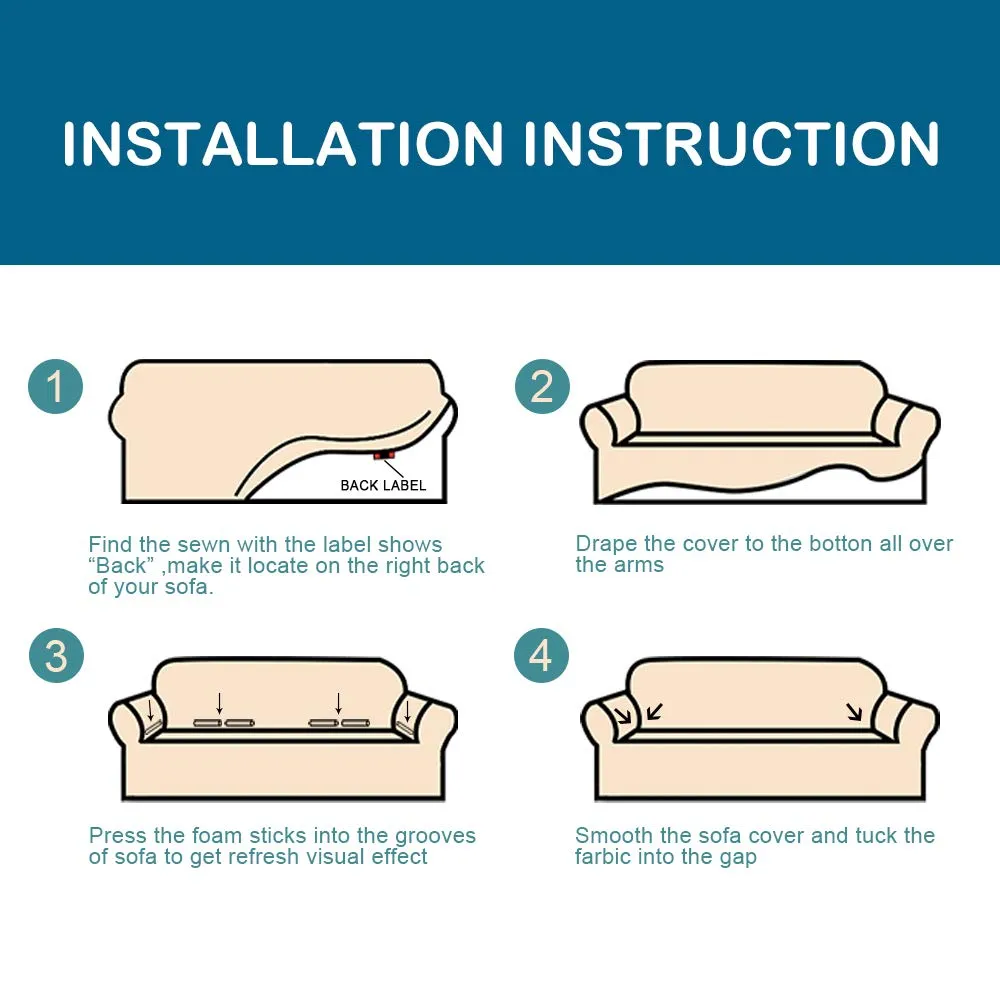 INSTALLATION INSTRUCTION

1

BACK LABEL

Find the sewn with the label shows “Back” ,make it locate on the right back of your sofa.

2

Drape the cover to the botton all over the arms

3

Press the foam sticks into the grooves of sofa to get refresh visual effect

4

Smooth the sofa cover and tuck the farbic into the gap